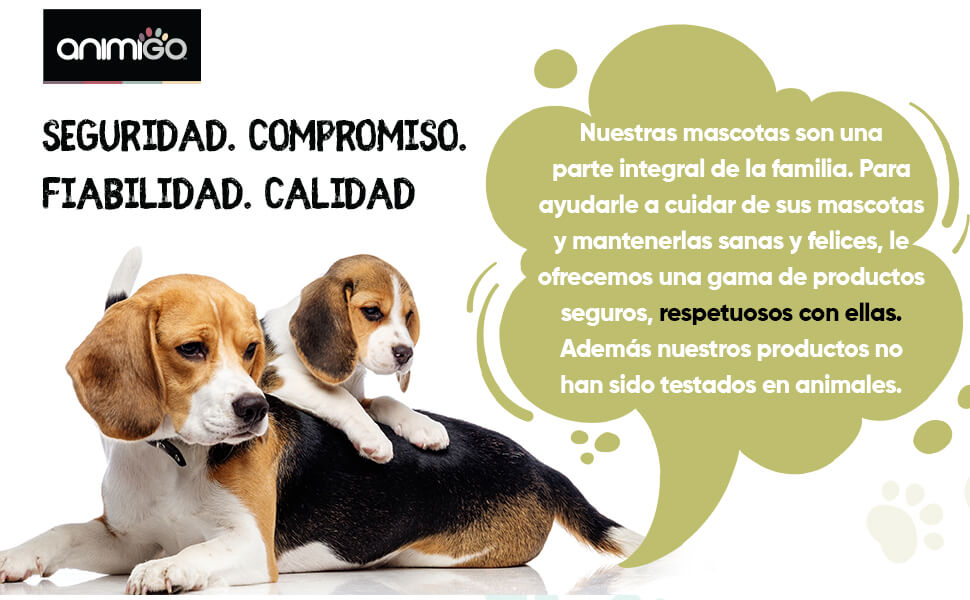 animigo

SEGURIDAD. COMPROMISO. FIABILIDAD. CALIDAD

Nuestras mascotas son una parte integral de la familia. Para ayudarle a cuidar de sus mascotas y mantenerlas sanas y felices, le ofrecemos una gama de productos seguros, respetuosos con ellas. Además nuestros productos no han sido testados en animales.