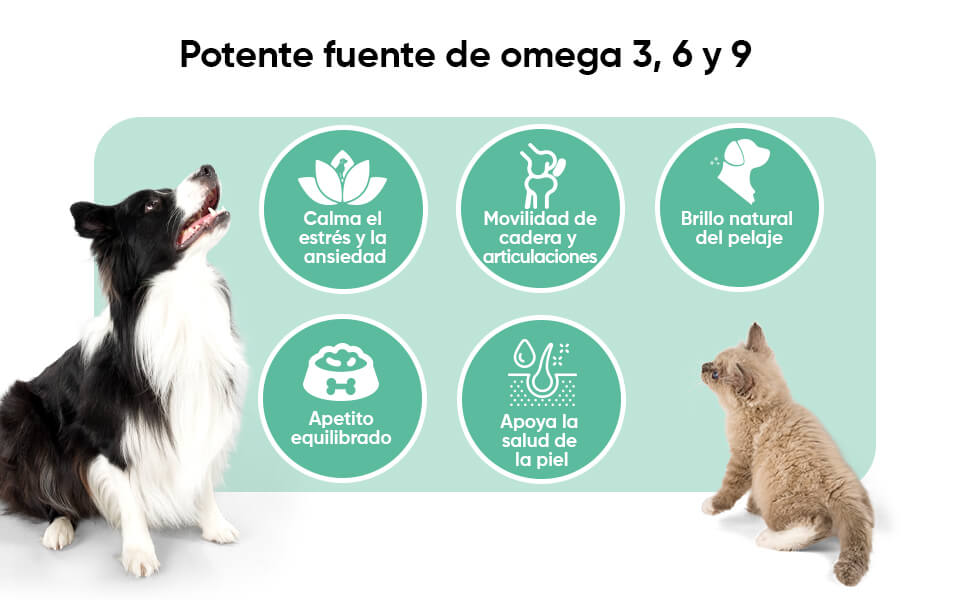 Potente fuente de omega 3, 6 y 9

Calma el estrés y la ansiedad

Movilidad de cadera y articulaciones

Brillo natural del pelaje

Apetito equilibrado

Apoya la salud de la piel