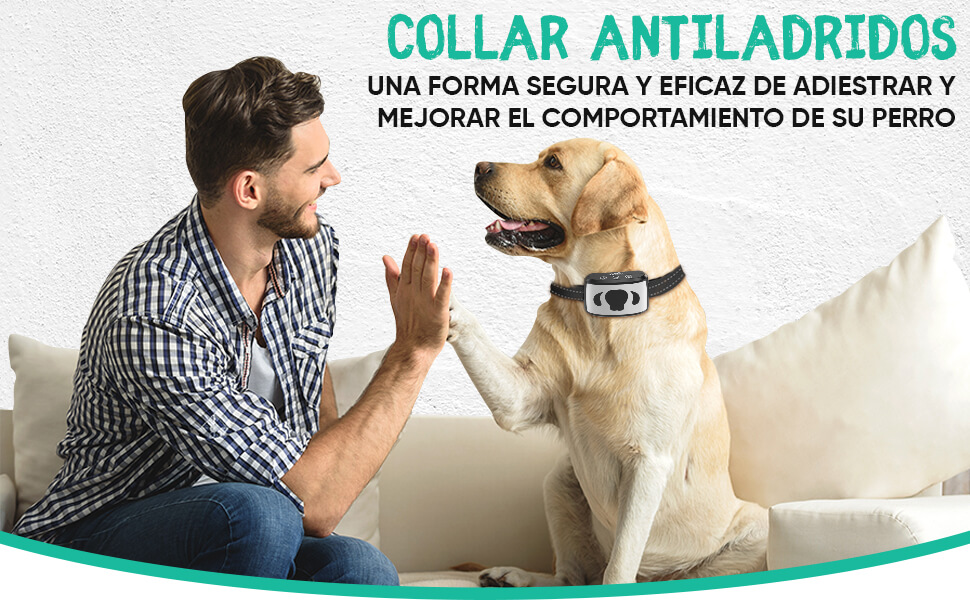 COLLAR ANTILADRIDOS
UNA FORMA SEGURA Y EFICAZ DE ADIESTRAR Y MEJORAR EL COMPORTAMIENTO DE SU PERRO