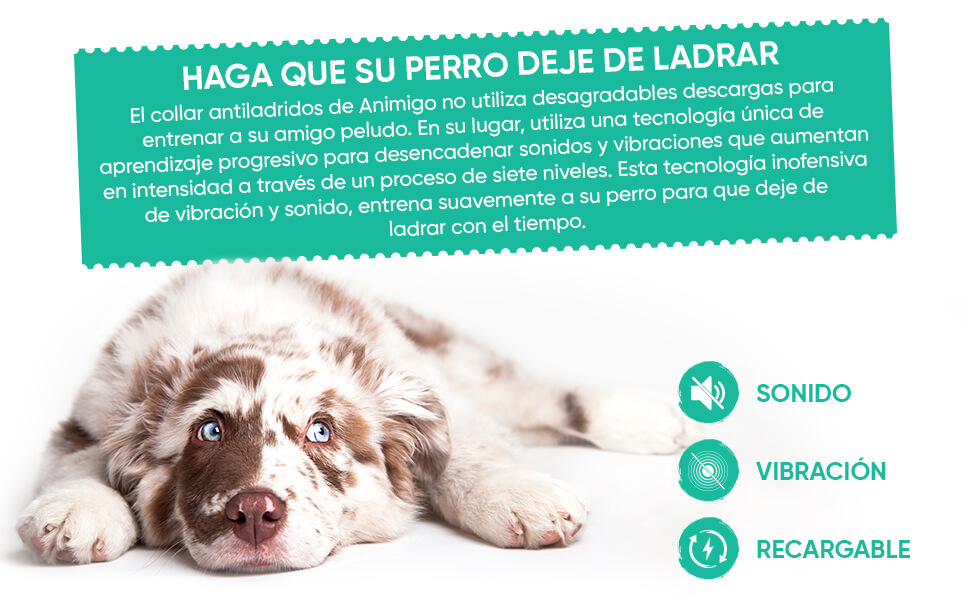 HAGA QUE SU PERRO DEJE DE LADRAR

El collar antiladridos de Animigo no utiliza desagradables descargas para entrenar a su amigo peludo. En su lugar, utiliza una tecnología única de aprendizaje progresivo para desencadenar sonidos y vibraciones que aumentan en intensidad a través de un proceso de siete niveles. Esta tecnología inofensiva de vibración y sonido, entrena suavemente a su perro para que deje de ladrar con el tiempo.

SONIDO

VIBRACIÓN

RECARGABLE