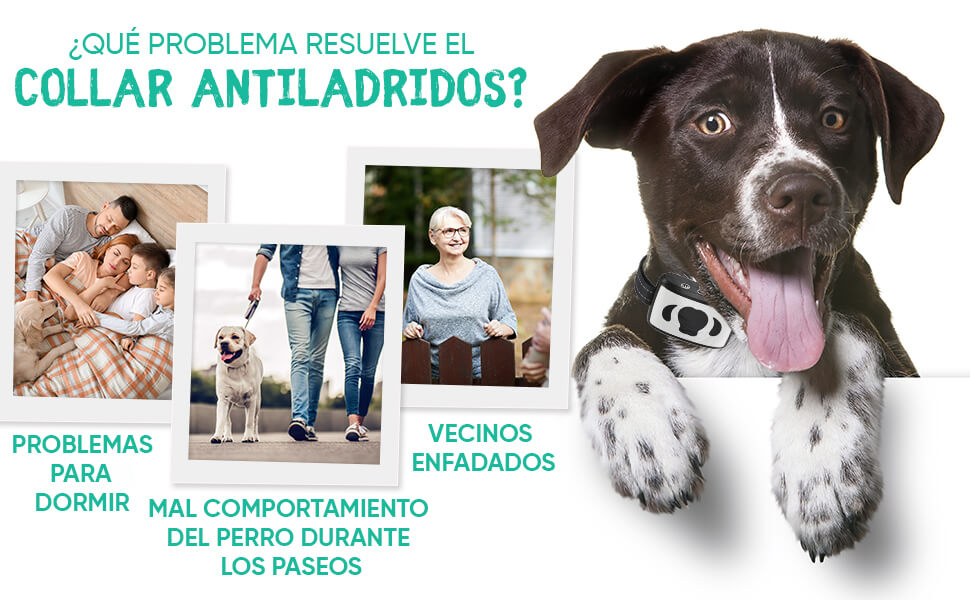 ¿QUÉ PROBLEMA RESUELVE EL
COLLAR ANTILADRIDOS?

PROBLEMAS PARA DORMIR

MAL COMPORTAMIENTO DEL PERRO DURANTE LOS PASEOS

VECINOS ENFADADOS