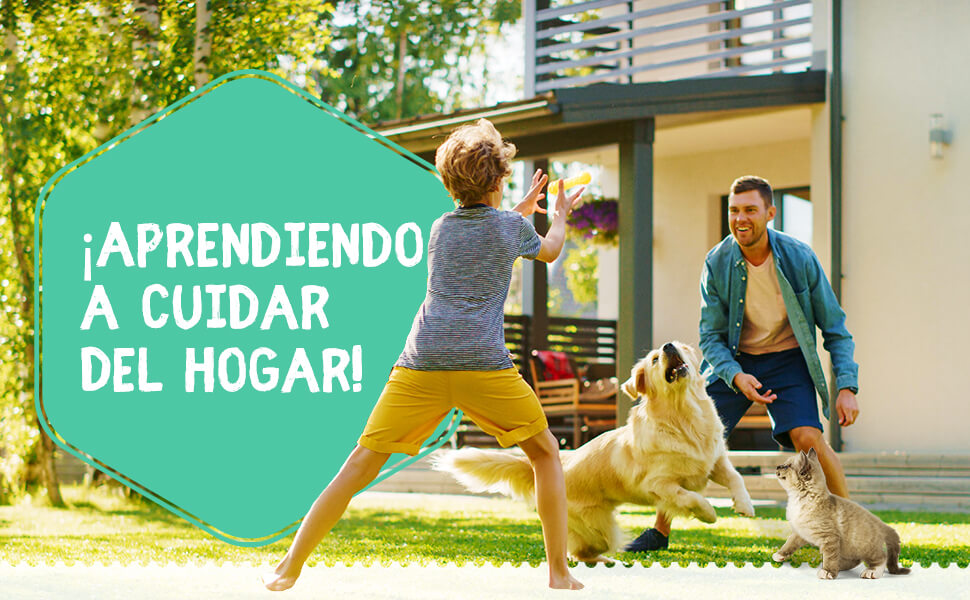 ¡APRENDIENDO A CUIDAR DEL HOGAR!