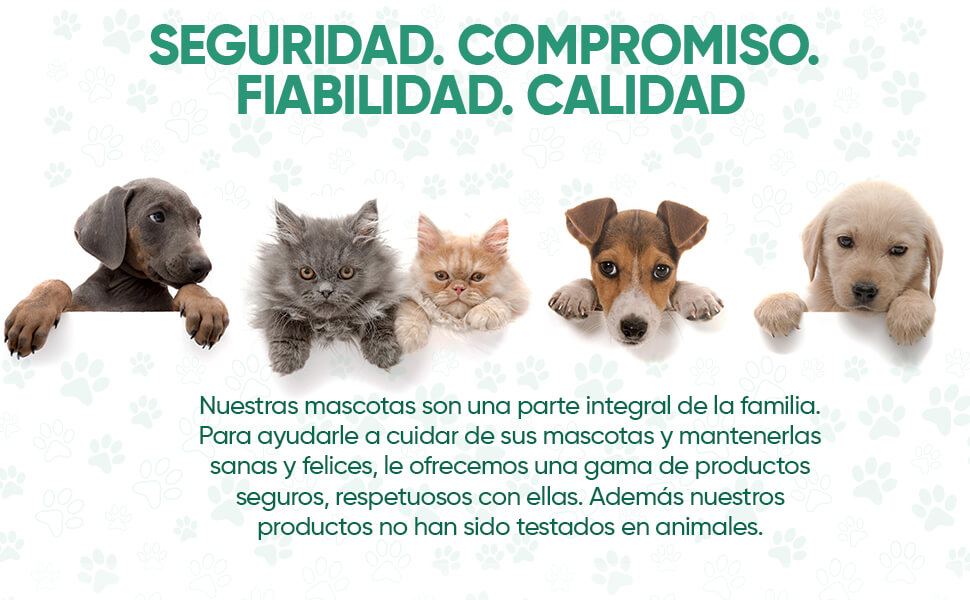 SEGURIDAD. COMPROMISO.
FIABILIDAD. CALIDAD

Nuestras mascotas son una parte integral de la familia. Para ayudarle a cuidar de sus mascotas y mantenerlas sanas y felices, le ofrecemos una gama de productos seguros, respetuosos con ellas. Además nuestros productos no han sido testados en animales.