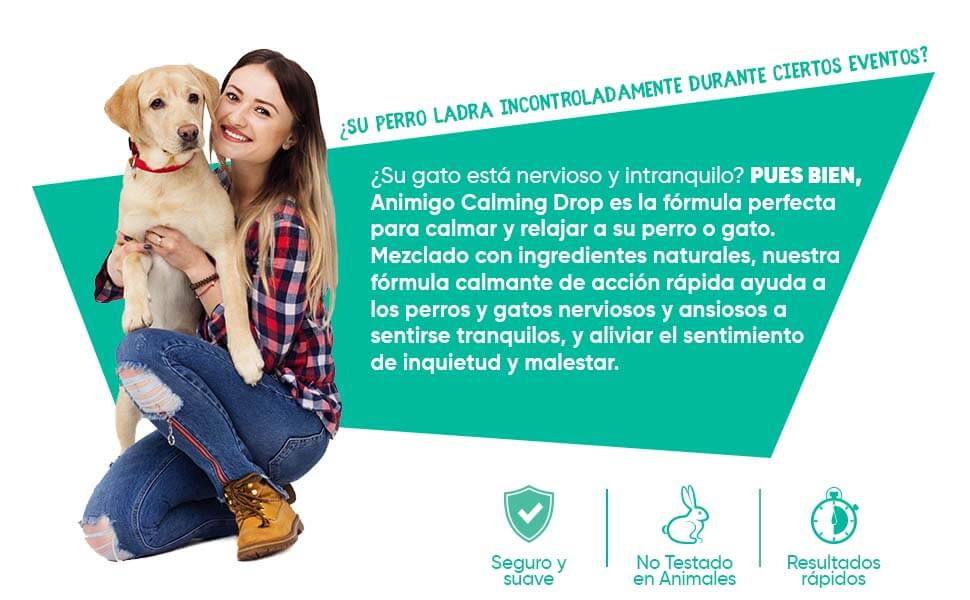 ¿SU PERRO LADRA INCONTROLADAMENTE DURANTE CIERTOS EVENTOS?

¿Su gato está nervioso y intranquilo? PUES BIEN, Animigo Calming Drop es la fórmula perfecta para calmar y relajar a su perro o gato. Mezclado con ingredientes naturales, nuestra fórmula calmante de acción rápida ayuda a los perros y gatos nerviosos y ansiosos a sentirse tranquilos, y aliviar el sentimiento de inquietud y malestar.

Seguro y suave

No Testado en Animales

Resultados rápidos