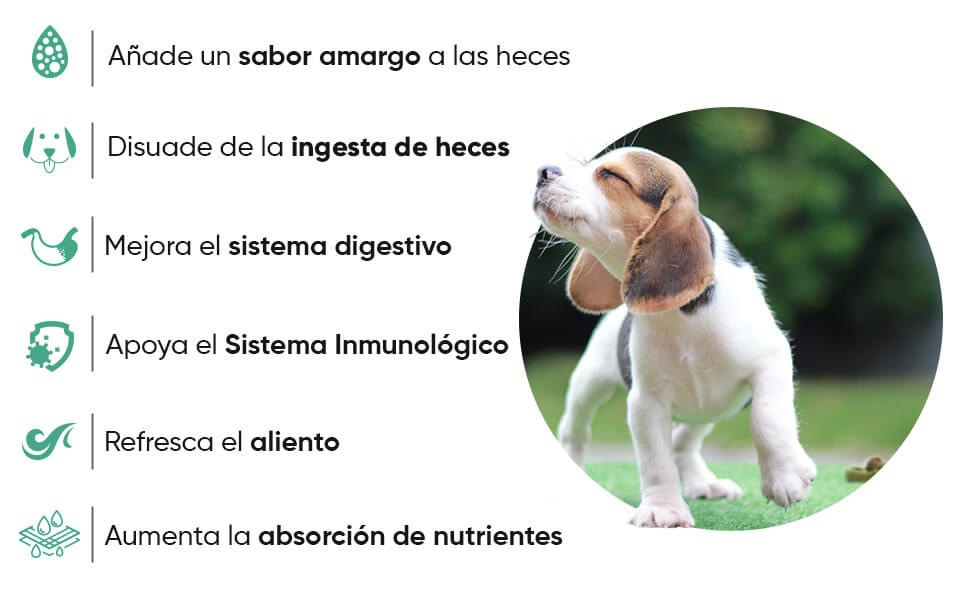 Añade un sabor amargo a las heces

Disuade de la ingesta de heces

Mejora el sistema digestivo

Apoya el Sistema Inmunológico

Refresca el aliento

Aumenta la absorción de nutrientes