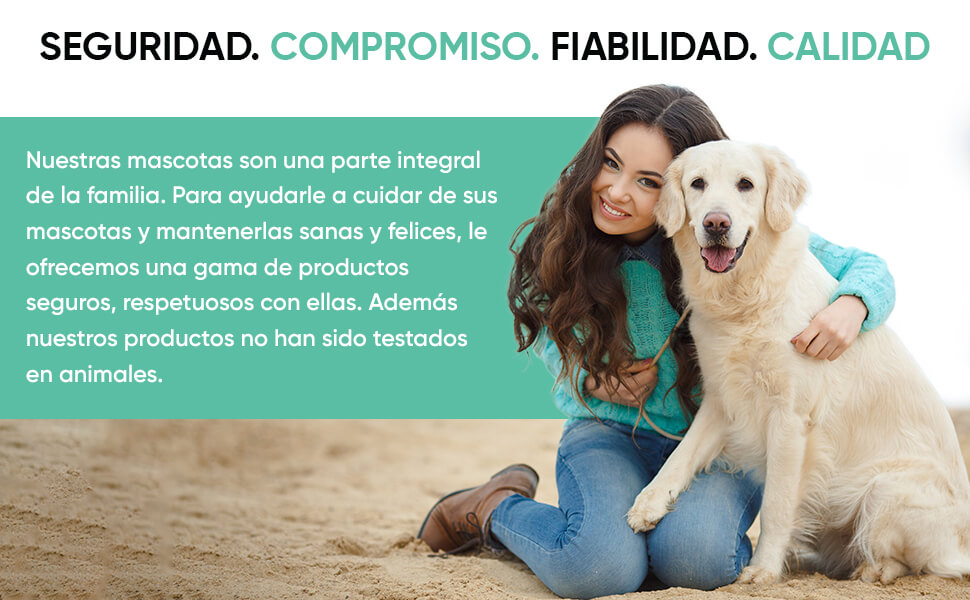 SEGURIDAD. COMPROMISO. FIABILIDAD. CALIDAD

Nuestras mascotas son una parte integral de la familia. Para ayudarle a cuidar de sus mascotas y mantenerlas sanas y felices, le ofrecemos una gama de productos seguros, respetuosos con ellas. Además nuestros productos no han sido testados en animales.