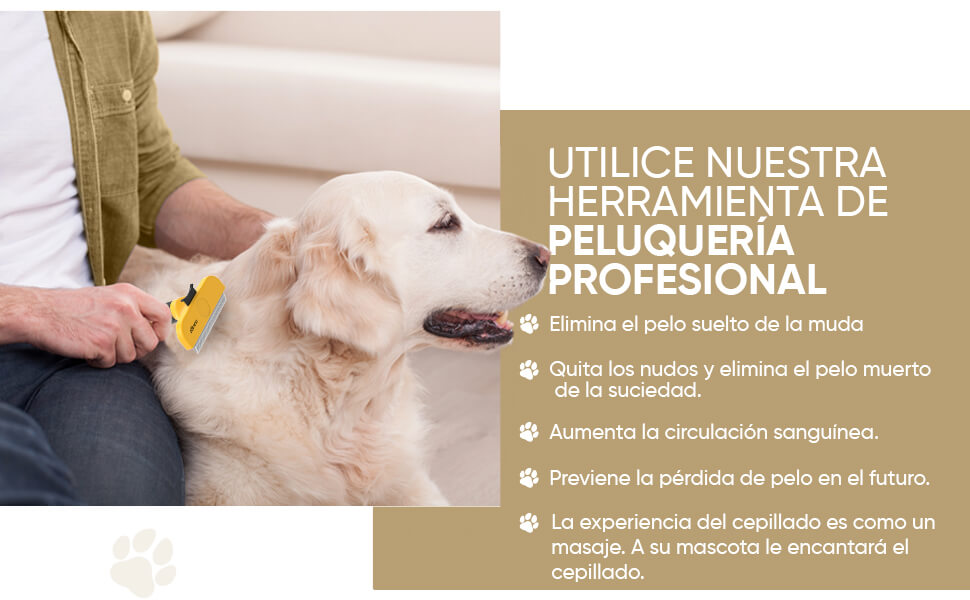 UTILICE NUESTRA HERRAMIENTA DE PELUQUERÍA PROFESIONAL

Elimina el pelo suelto de la muda

Quita los nudos y elimina el pelo muerto de la suciedad.

Aumenta la circulación sanguínea.

Previene la pérdida de pelo en el futuro.

La experiencia del cepillado es como un masaje. A su mascota le encantará el cepillado.