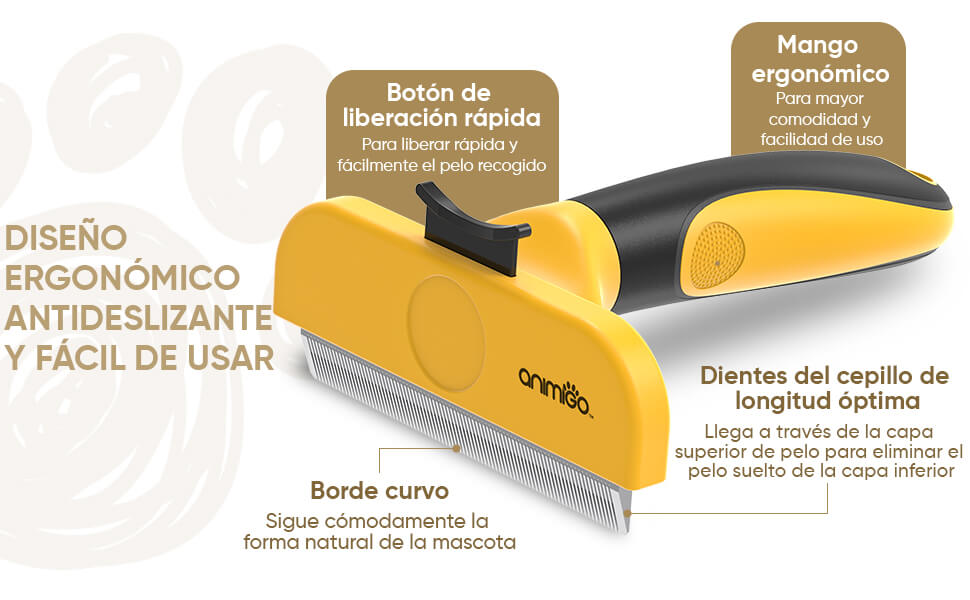 DISEÑO ERGONÓMICO ANTIDESLIZANTE Y FÁCIL DE USAR

Botón de liberación rápida
Para liberar rápida y fácilmente el pelo recogido

Mango ergonómico
Para mayor comodidad y facilidad de uso

animigo

Dientes del cepillo de longitud óptima
Llega a través de la capa superior de pelo para eliminar el pelo suelto de la capa inferior

Borde curvo
Sigue cómodamente la forma natural de la mascota