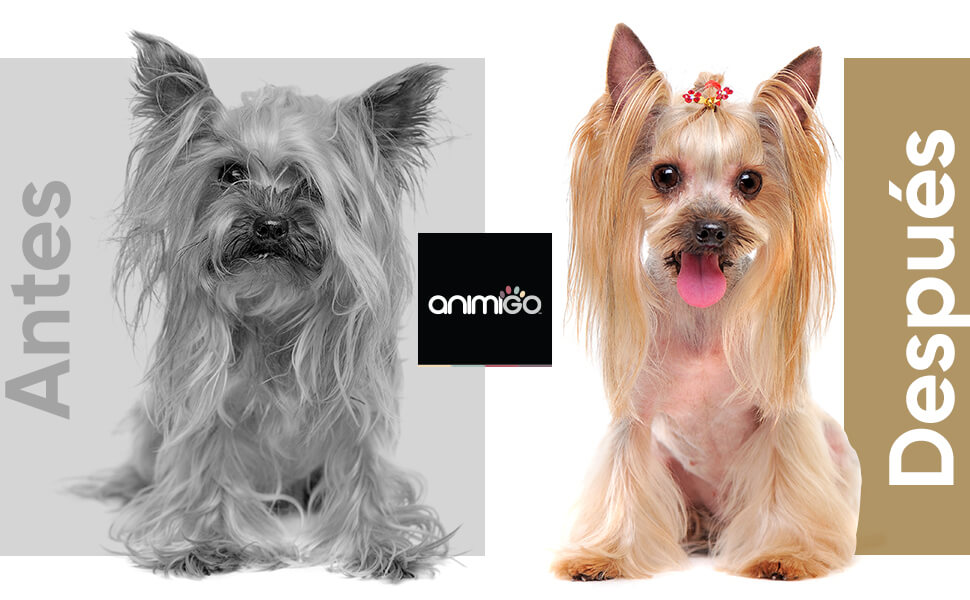 Antes

animigo

Después