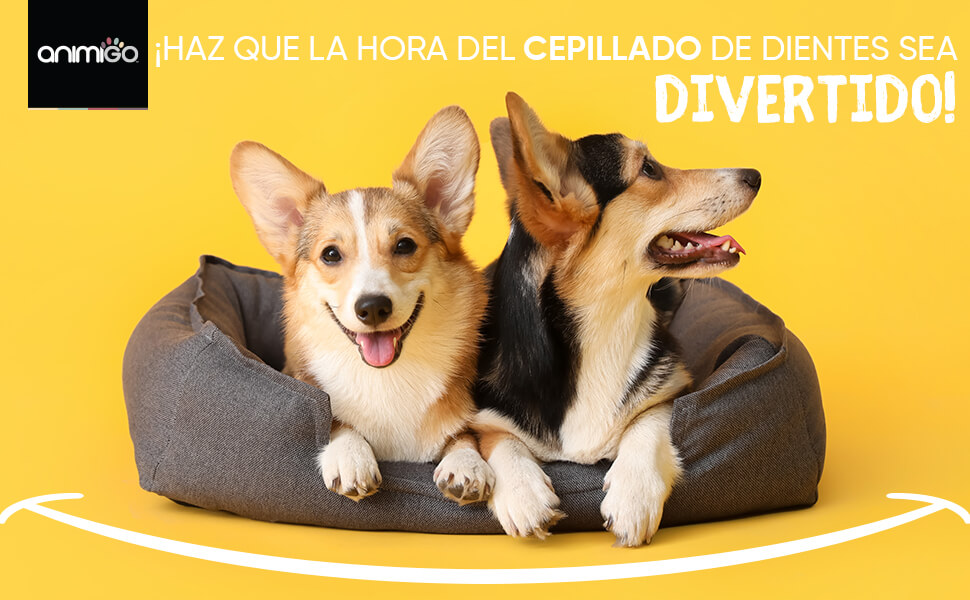 animigo

¡HAZ QUE LA HORA DEL CEPILLADO DE DIENTES SEA DIVERTIDO!