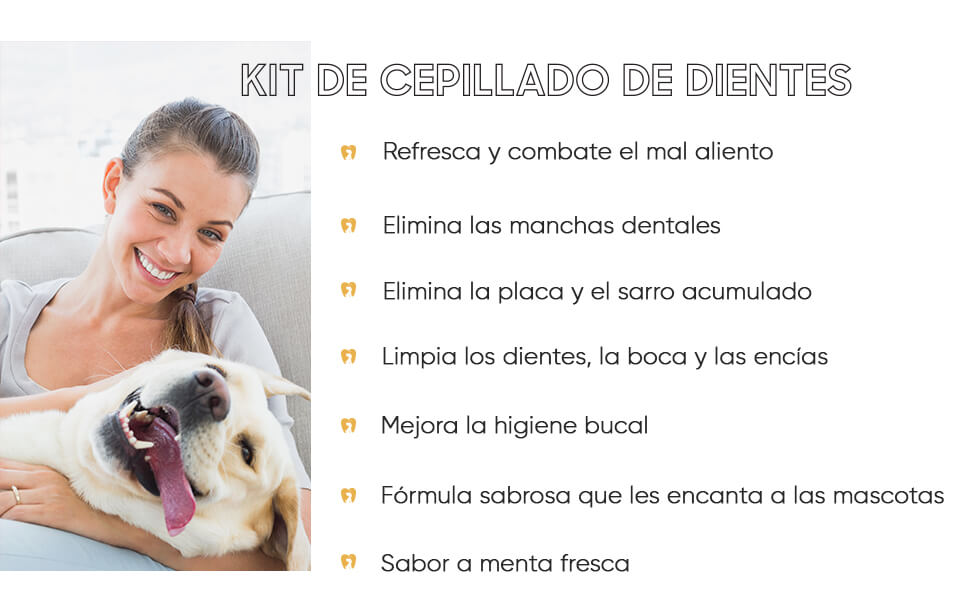 KIT DE CEPILLADO DE DIENTES

Refresca y combate el mal aliento

Elimina las manchas dentales

Elimina la placa y el sarro acumulado

Limpia los dientes, la boca y las encías

Mejora la higiene bucal

Fórmula sabrosa que les encanta a las mascotas

Sabor a menta fresca