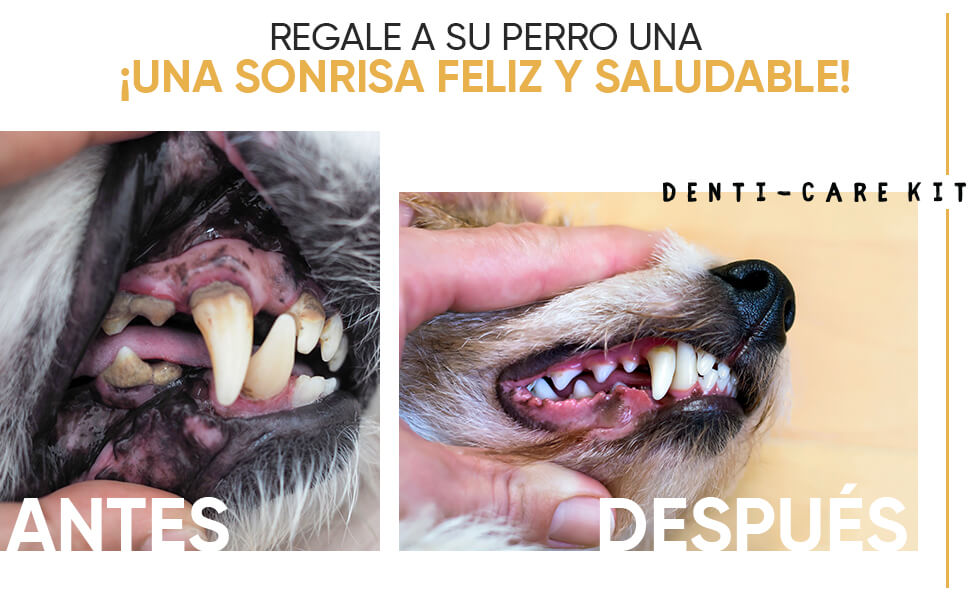 REGALE A SU PERRO UNA
¡UNA SONRISA FELIZ Y SALUDABLE!

DENTI-CARE KIT

ANTES

DESPUÉS