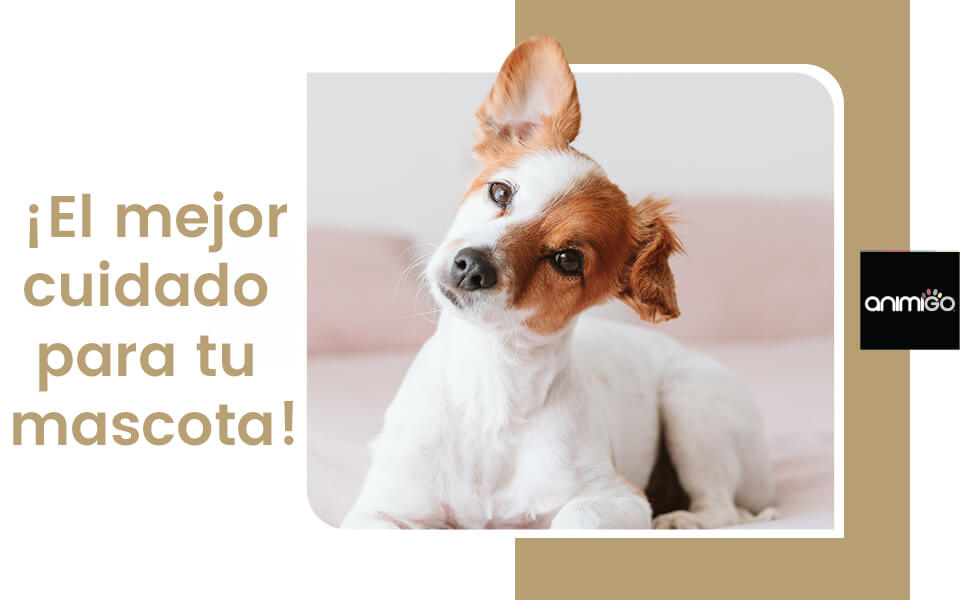 ¡El mejor cuidado para tu mascota!

animigo