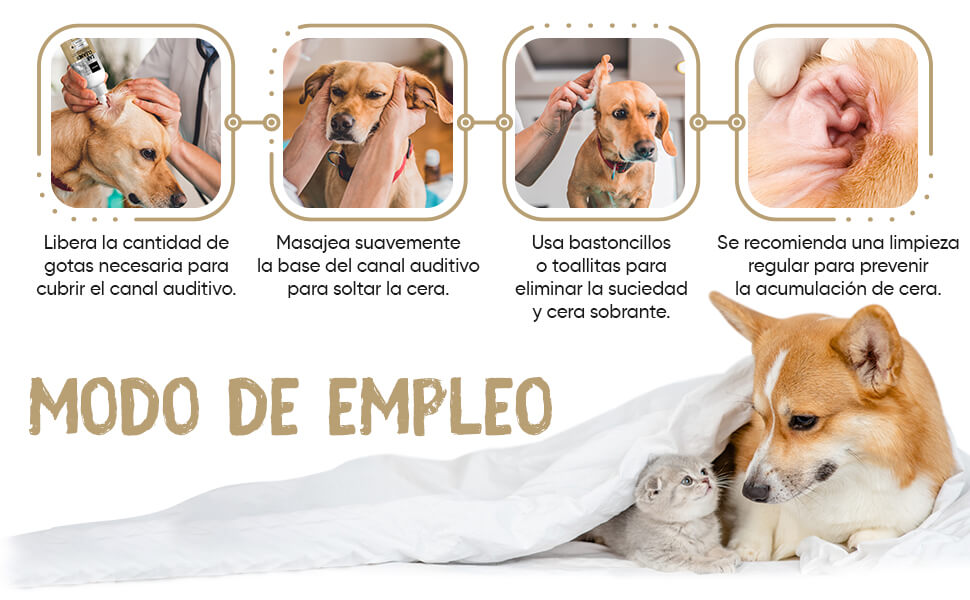 Libera la cantidad de gotas necesaria para cubrir el canal auditivo.

Masajea suavemente la base del canal auditivo para soltar la cera.

Usa bastoncillos o toallitas para eliminar la suciedad y cera sobrante.

Se recomienda una limpieza regular para prevenir la acumulación de cera.

MODO DE EMPLEO