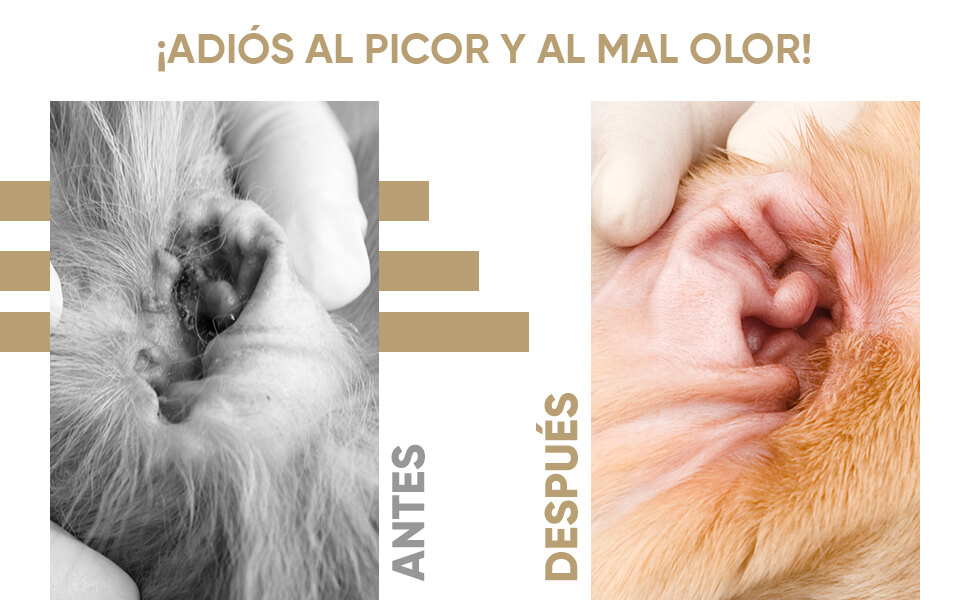 ¡ADIÓS AL PICOR Y AL MAL OLOR!

ANTES

DESPUÉS