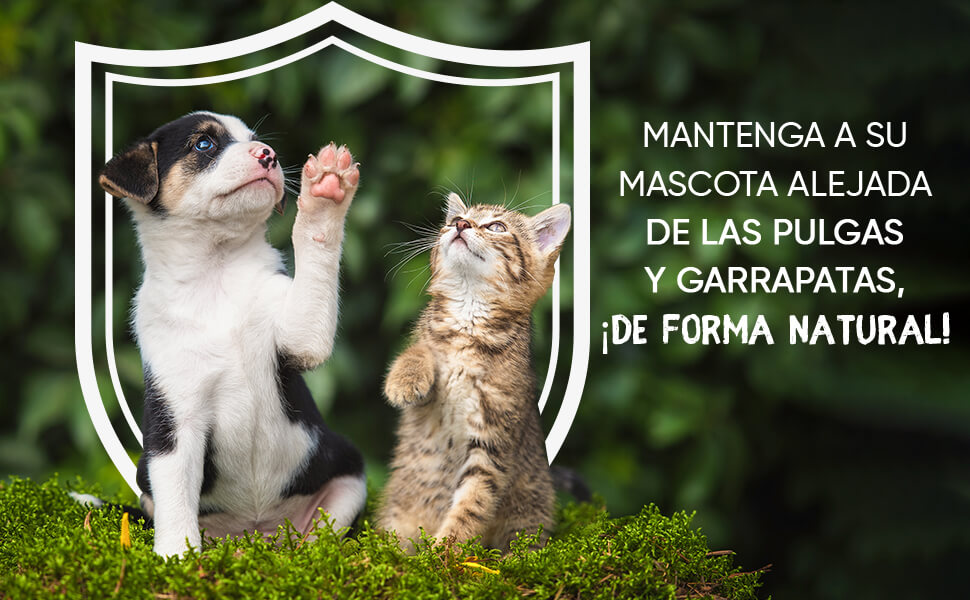 MANTENGA A SU MASCOTA ALEJADA DE LAS PULGAS Y GARRAPATAS, ¡DE FORMA NATURAL!