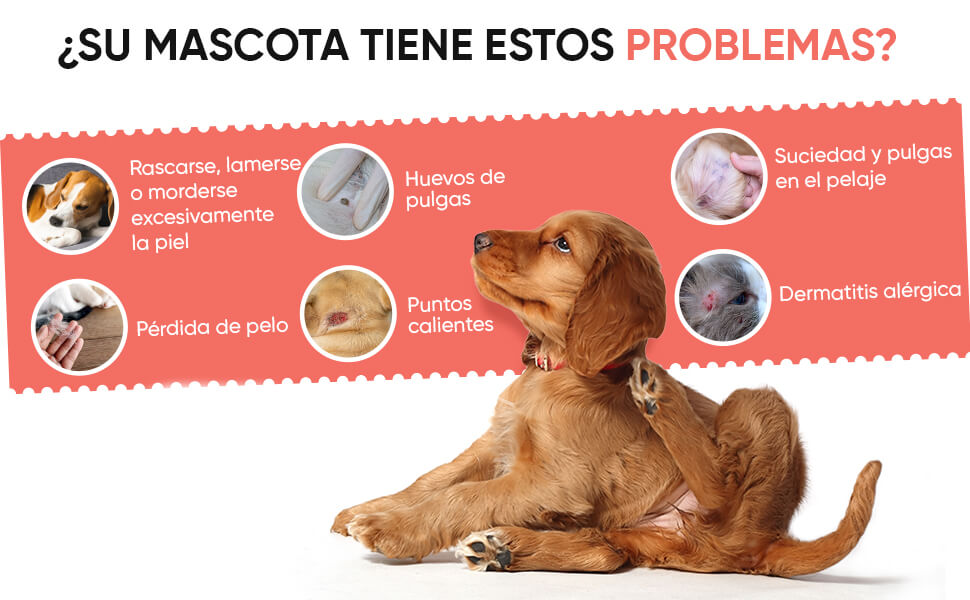 ¿SU MASCOTA TIENE ESTOS PROBLEMAS?

Rascarse, lamerse o morderse excesivamente la piel

Huevos de pulgas

Suciedad y pulgas en el pelaje

Pérdida de pelo

Puntos calientes

Dermatitis alérgica