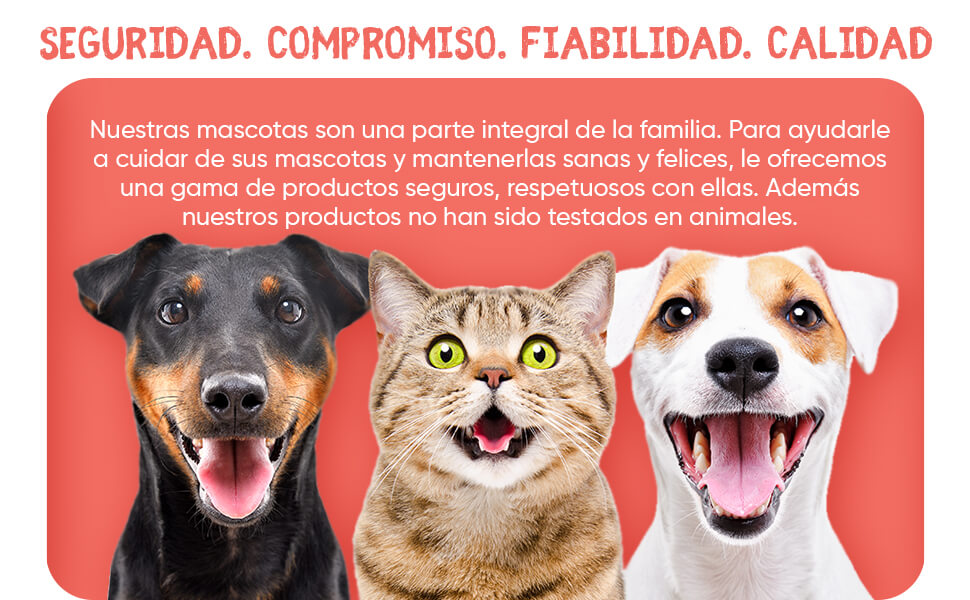 SEGURIDAD. COMPROMISO. FIABILIDAD. CALIDAD

Nuestras mascotas son una parte integral de la familia. Para ayudarle a cuidar de sus mascotas y mantenerlas sanas y felices, le ofrecemos una gama de productos seguros, respetuosos con ellas. Además nuestros productos no han sido testados en animales.