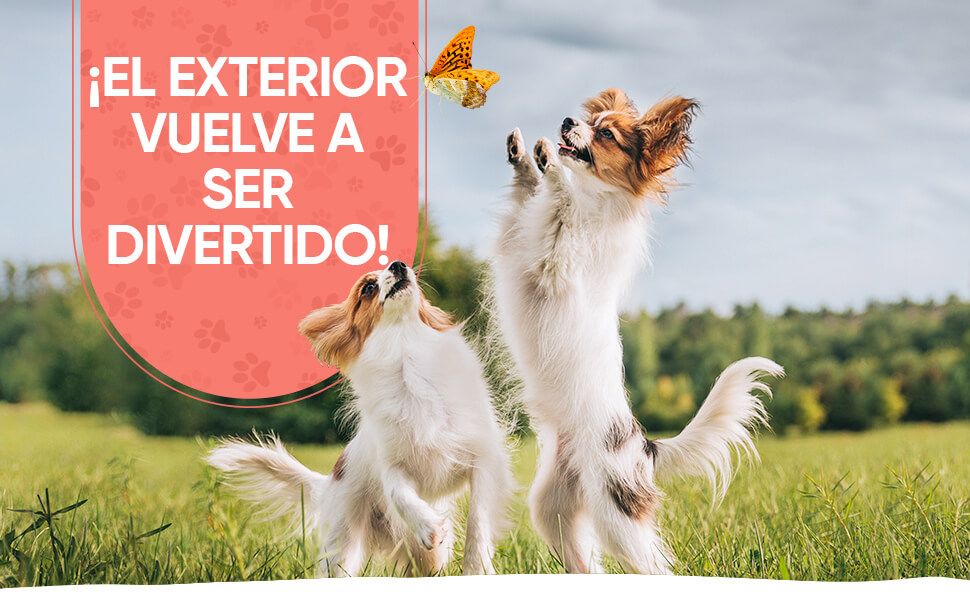 ¡EL EXTERIOR VUELVE A SER DIVERTIDO!