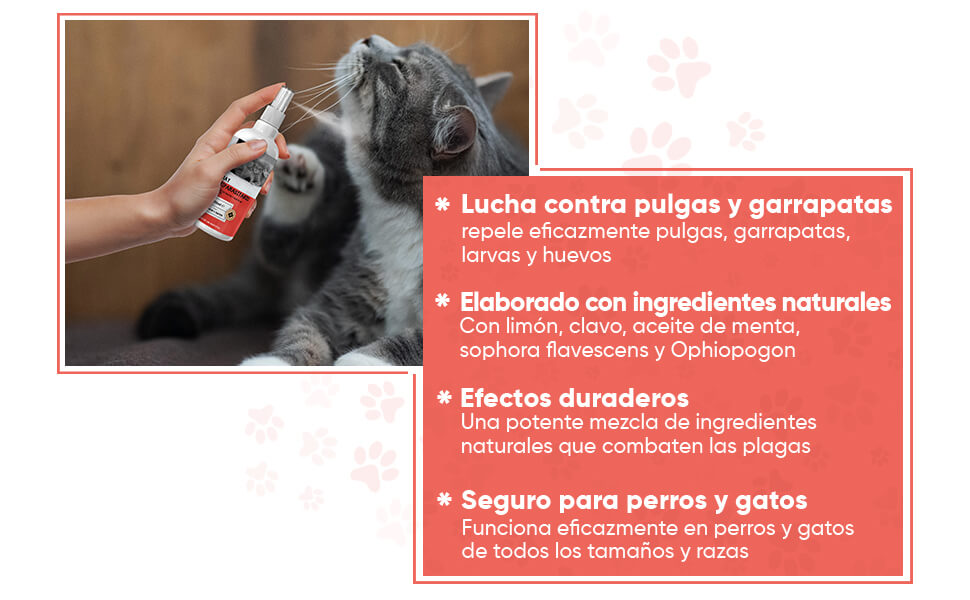 * Lucha contra pulgas y garrapatas
repele eficazmente pulgas, garrapatas, larvas y huevos

* Elaborado con ingredientes naturales
Con limón, clavo, aceite de menta, sophora flavescens y Ophiopogon

* Efectos duraderos
Una potente mezcla de ingredientes naturales que combaten las plagas

* Seguro para perros y gatos
Funciona eficazmente en perros y gatos de todos los tamaños y razas