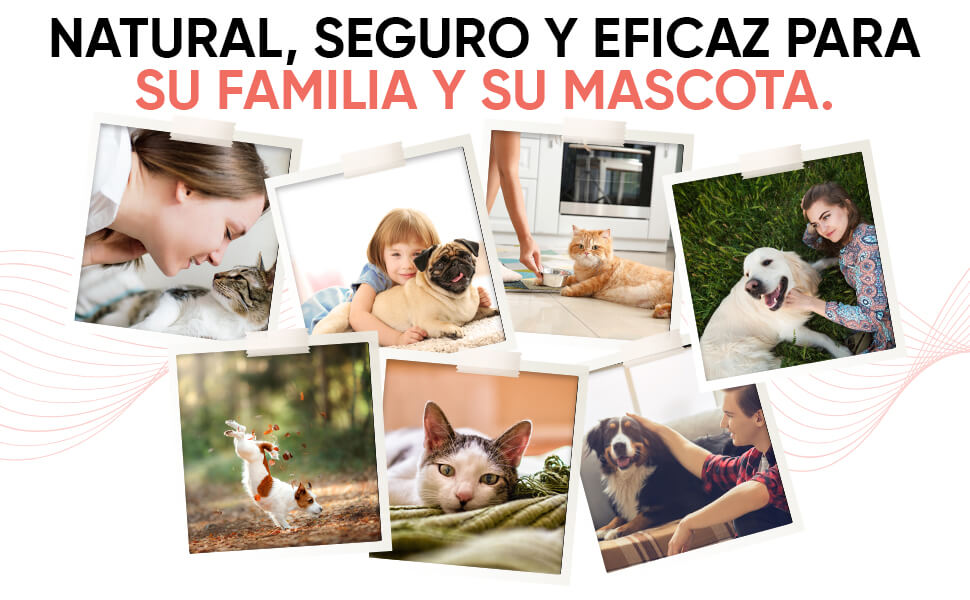 NATURAL, SEGURO Y EFICAZ PARA
SU FAMILIA Y SU MASCOTA.