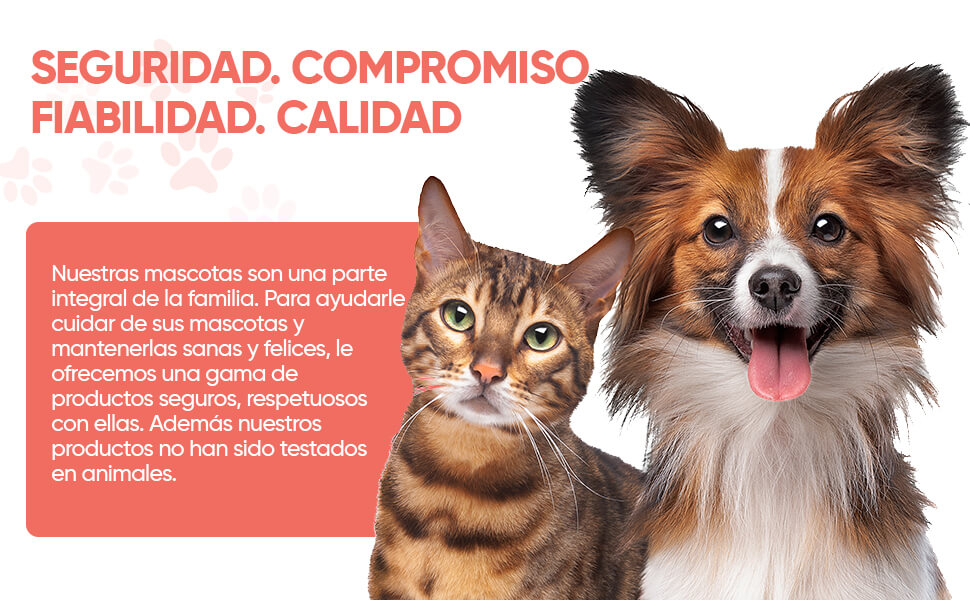 SEGURIDAD. COMPROMISO
FIABILIDAD. CALIDAD

Nuestras mascotas son una parte integral de la familia. Para ayudarle cuidar de sus mascotas y mantenerlas sanas y felices, le ofrecemos una gama de productos seguros, respetuosos con ellas. Además nuestros productos no han sido testados en animales.