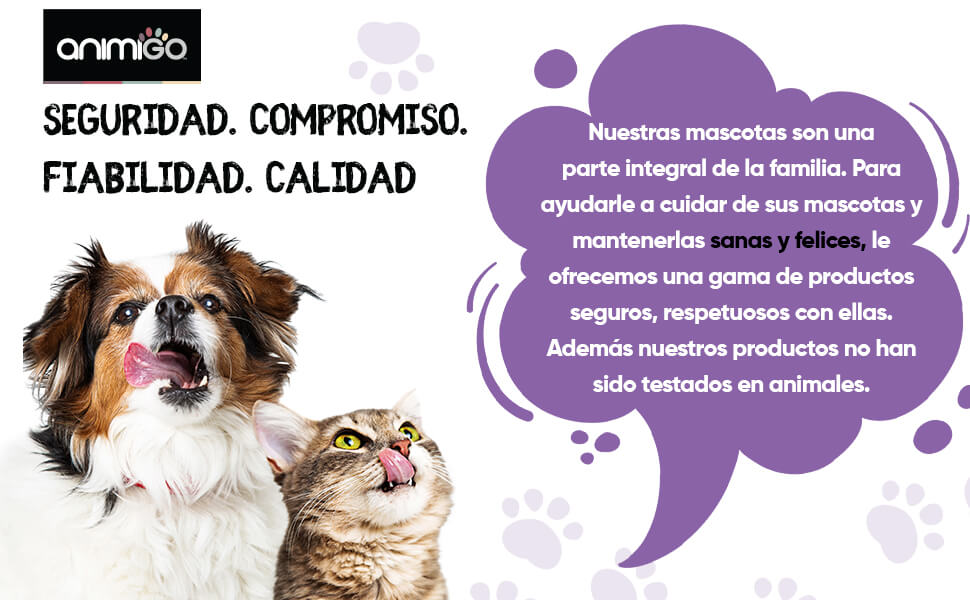 animigo

SEGURIDAD. COMPROMISO. FIABILIDAD. CALIDAD

Nuestras mascotas son una parte integral de la familia. Para ayudarle a cuidar de sus mascotas y mantenerlas sanas y felices, le ofrecemos una gama de productos seguros, respetuosos con ellas. Además nuestros productos no han sido testados en animales.