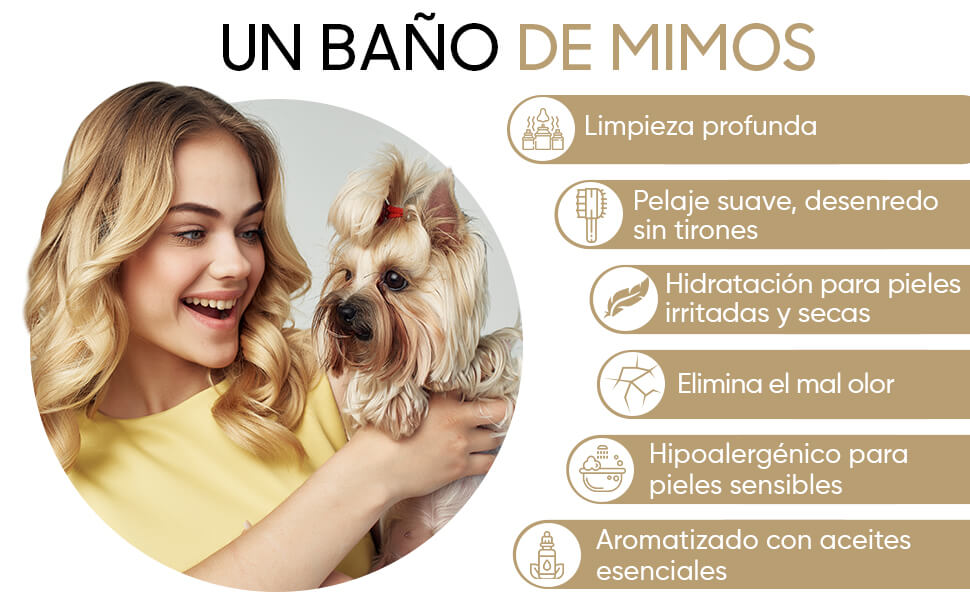 UN BAÑO DE MIMOS

Limpieza profunda

Pelaje suave, desenredo sin tirones

Hidratación para pieles irritadas y secas

Elimina el mal olor

Hipoalergénico para pieles sensibles

Aromatizado con aceites esenciales