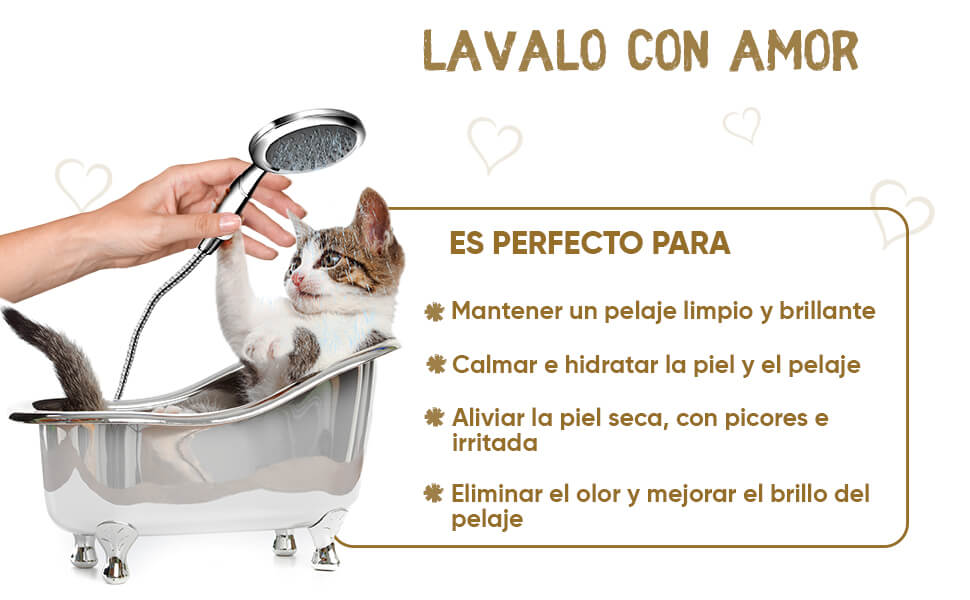 LAVALO CON AMOR

ES PERFECTO PARA

Mantener un pelaje limpio y brillante

Calmar e hidratar la piel y el pelaje

Aliviar la piel seca, con picores e irritada

Eliminar el olor y mejorar el brillo del pelaje