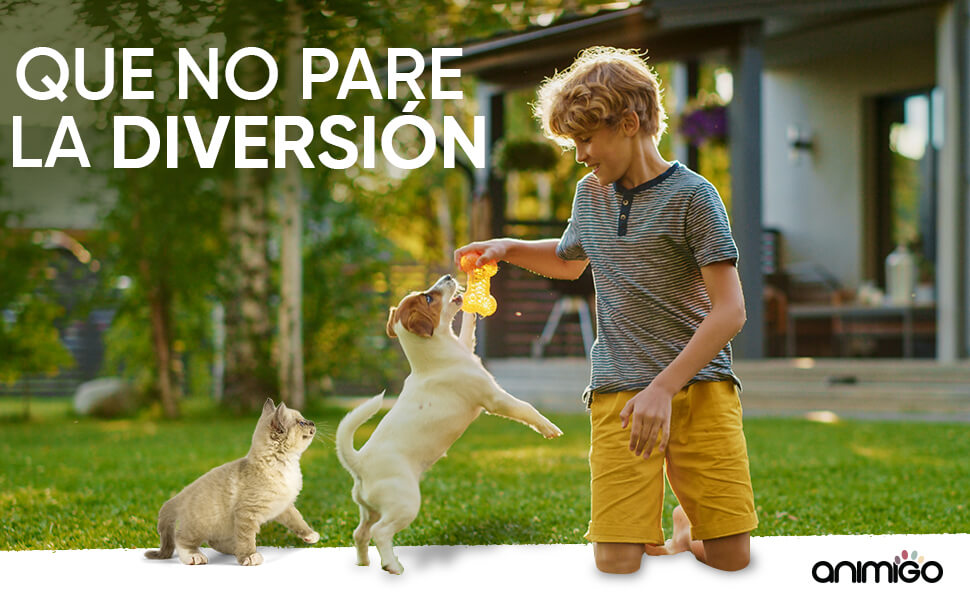 QUE NO PARE LA DIVERSIÓN

animigo