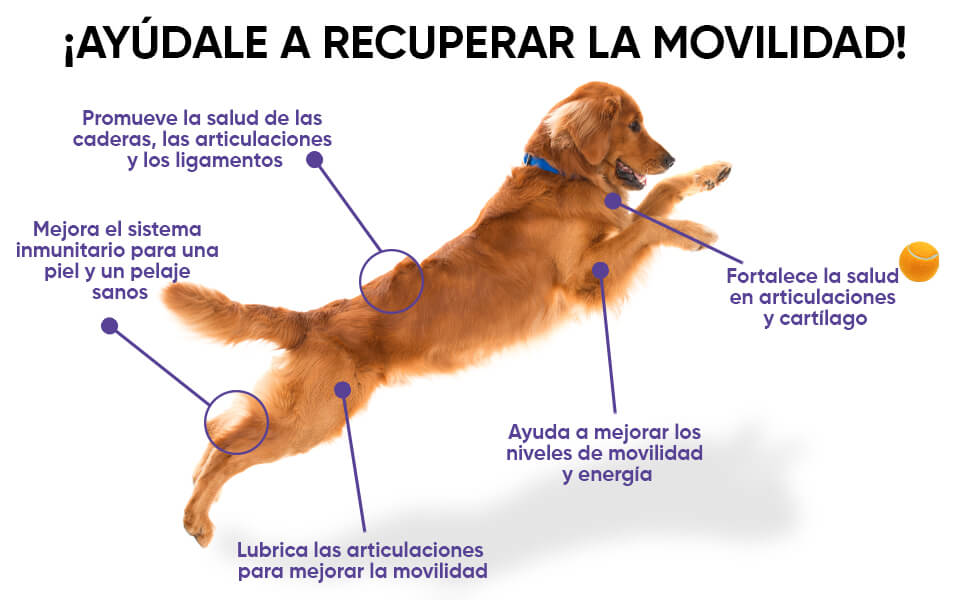 ¡AYÚDALE A RECUPERAR LA MOVILIDAD!

Promueve la salud de las caderas, las articulaciones y los ligamentos

Mejora el sistema inmunitario para una piel y un pelaje sanos

Fortalece la salud en articulaciones y cartílago

Ayuda a mejorar los niveles de movilidad y energía

Lubrica las articulaciones para mejorar la movilidad