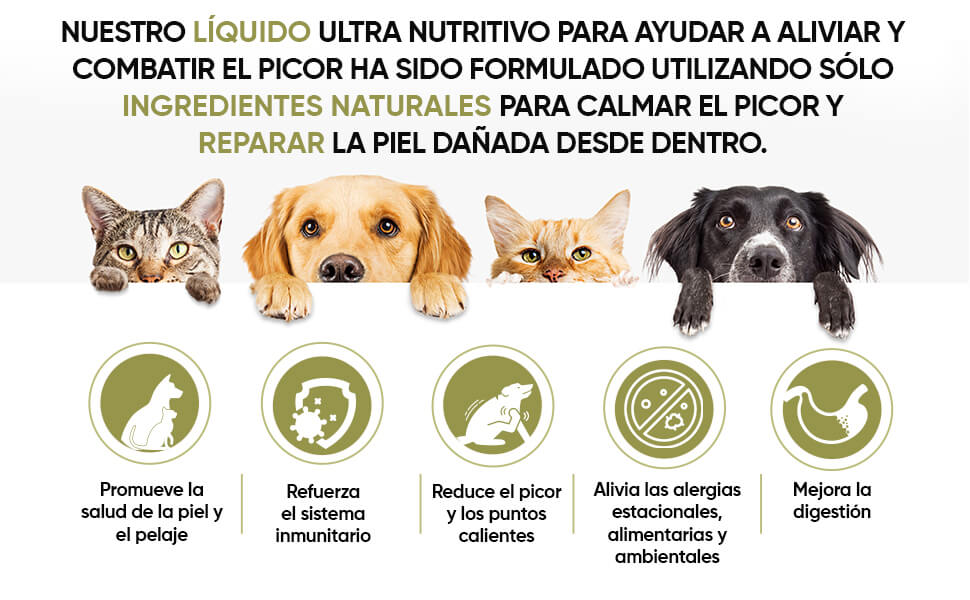 NUESTRO LÍQUIDO ULTRA NUTRITIVO PARA AYUDAR A ALIVIAR Y COMBATIR EL PICOR HA SIDO FORMULADO UTILIZANDO SÓLO INGREDIENTES NATURALES PARA CALMAR EL PICOR Y REPARAR LA PIEL DAÑADA DESDE DENTRO.

Promueve la salud de la piel y el pelaje

Refuerza el sistema inmunitario

Reduce el picor y los puntos calientes

Alivia las alergias estacionales, alimentarias y ambientales

Mejora la digestión