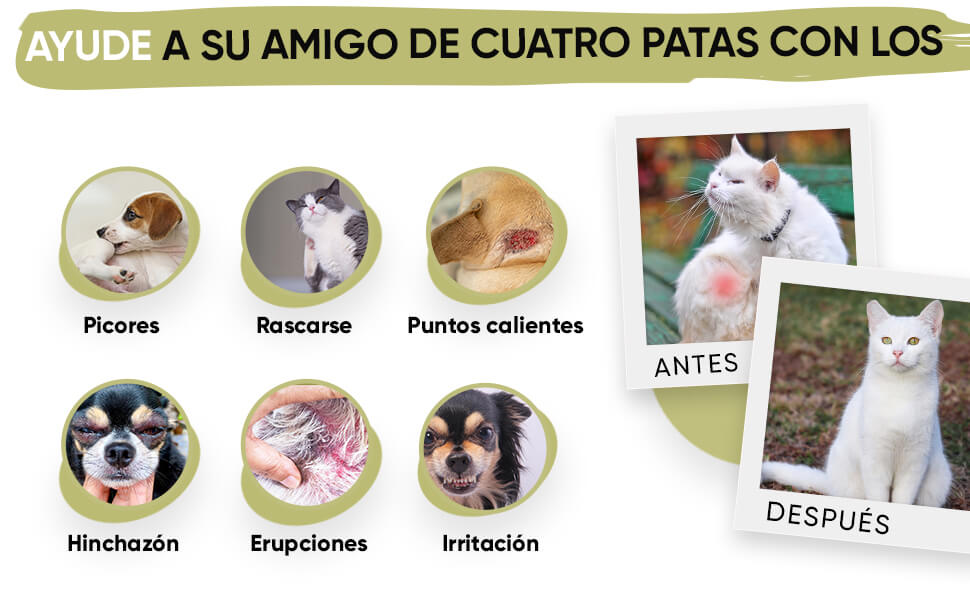 AYUDE A SU AMIGO DE CUATRO PATAS CON LOS

Picores
Rascarse
Puntos calientes

Hinchazón
Erupciones
Irritación

ANTES

DESPUÉS