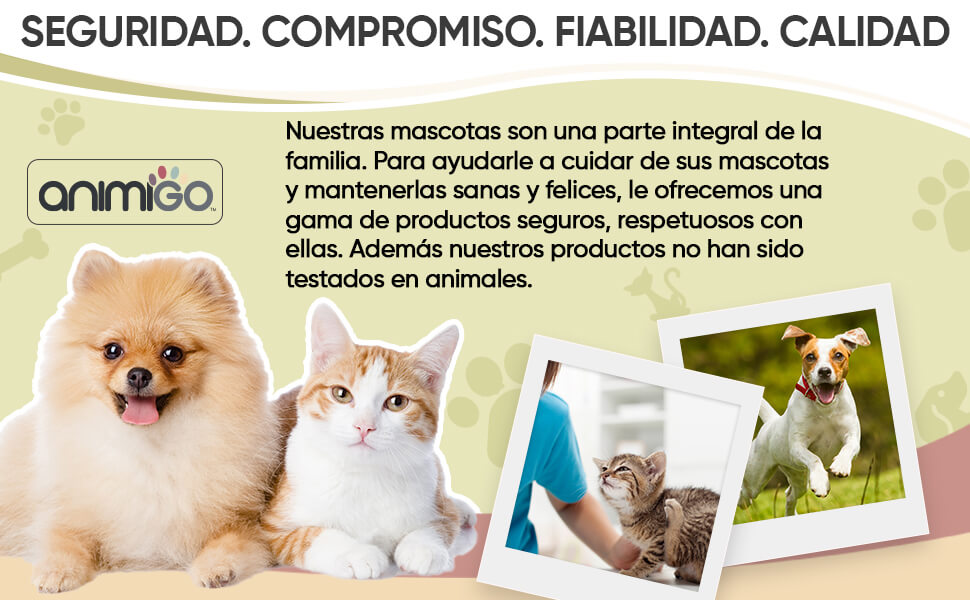 SEGURIDAD. COMPROMISO. FIABILIDAD. CALIDAD

animiGO™

Nuestras mascotas son una parte integral de la familia. Para ayudarle a cuidar de sus mascotas y mantenerlas sanas y felices, le ofrecemos una gama de productos seguros, respetuosos con ellas. Además nuestros productos no han sido testados en animales.