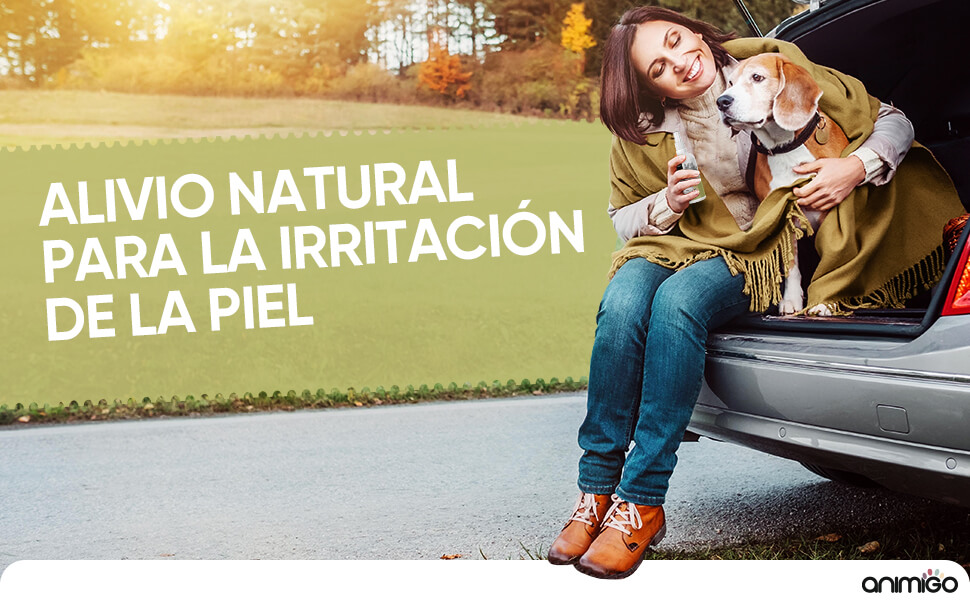 ALIVIO NATURAL PARA LA IRRITACIÓN DE LA PIEL

animigo