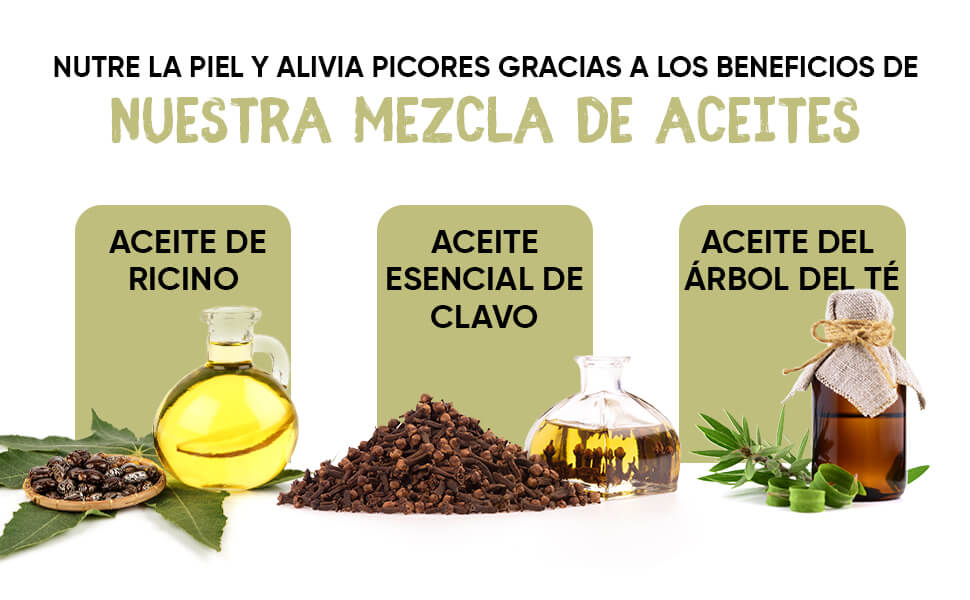 NUTRE LA PIEL Y ALIVIA PICORES GRACIAS A LOS BENEFICIOS DE
NUESTRA MEZCLA DE ACEITES

ACEITE DE RICINO

ACEITE ESENCIAL DE CLAVO

ACEITE DEL ÁRBOL DEL TÉ