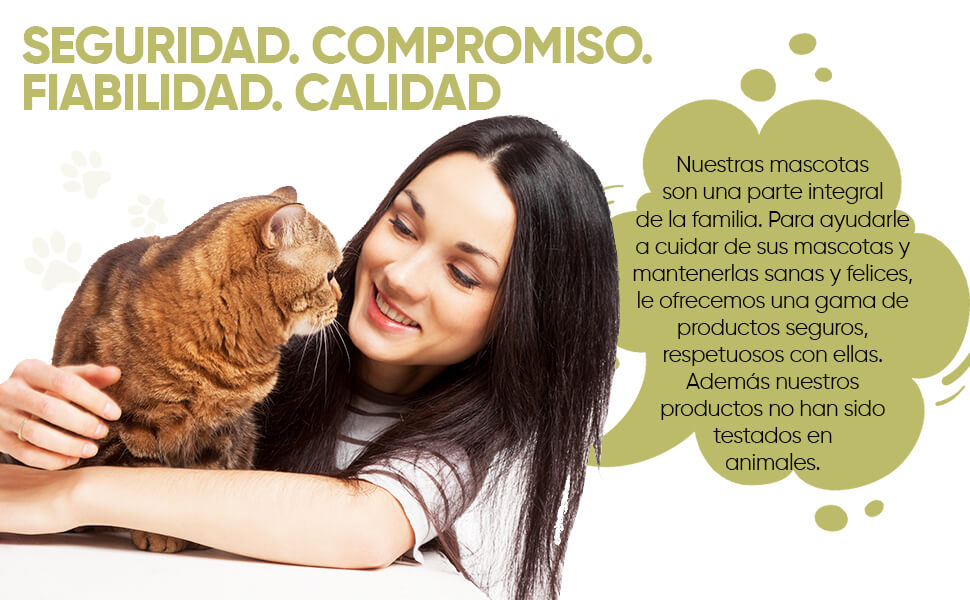 SEGURIDAD. COMPROMISO. FIABILIDAD. CALIDAD

Nuestras mascotas son una parte integral de la familia. Para ayudarle a cuidar de sus mascotas y mantenerlas sanas y felices, le ofrecemos una gama de productos seguros, respetuosos con ellas. Además nuestros productos no han sido testados en animales.