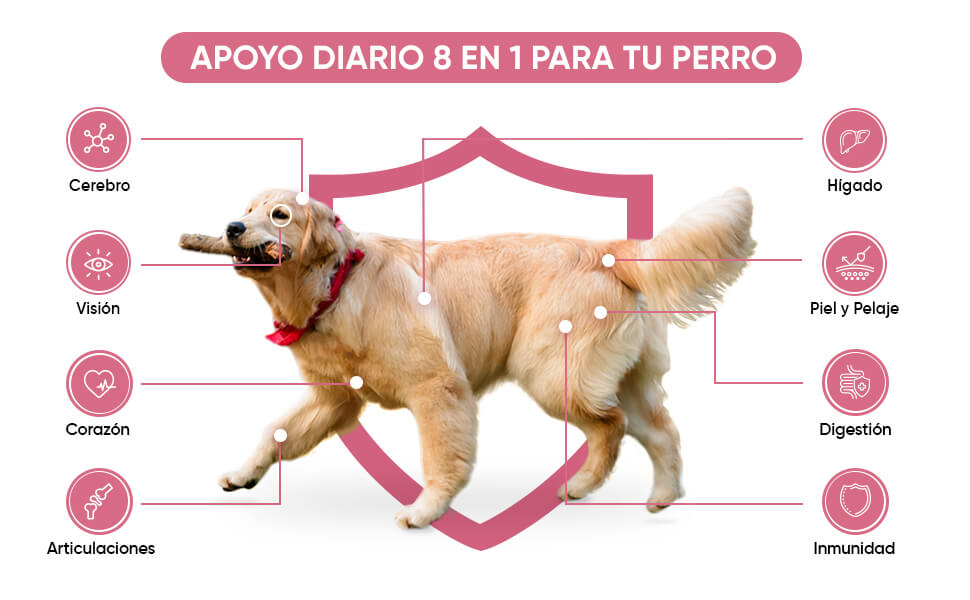 APOYO DIARIO 8 EN 1 PARA TU PERRO

Cerebro

Visión

Corazón

Articulaciones

Hígado

Piel y Pelaje

Digestión

Inmunidad