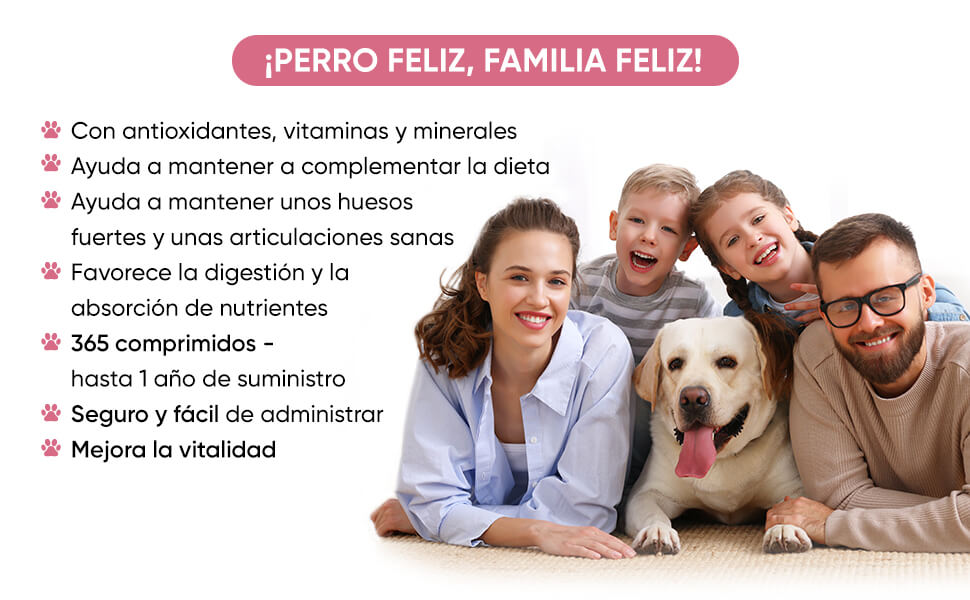 ¡PERRO FELIZ, FAMILIA FELIZ!

Con antioxidantes, vitaminas y minerales

Ayuda a mantener a complementar la dieta

Ayuda a mantener unos huesos fuertes y unas articulaciones sanas

Favorece la digestión y la absorción de nutrientes

365 comprimidos - hasta 1 año de suministro

Seguro y fácil de administrar

Mejora la vitalidad