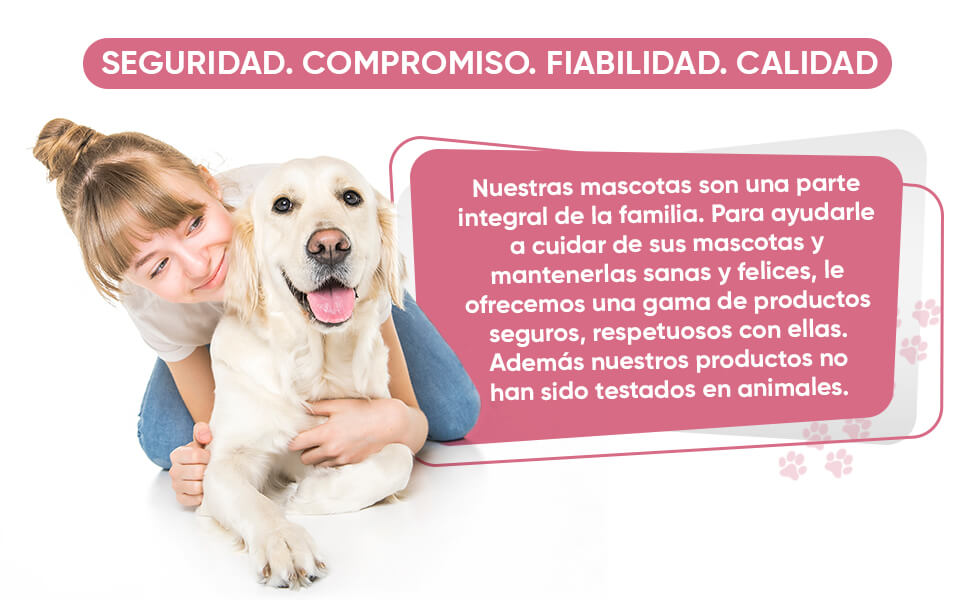 SEGURIDAD. COMPROMISO. FIABILIDAD. CALIDAD

Nuestras mascotas son una parte integral de la familia. Para ayudarle a cuidar de sus mascotas y mantenerlas sanas y felices, le ofrecemos una gama de productos seguros, respetuosos con ellas. Además nuestros productos no han sido testados en animales.