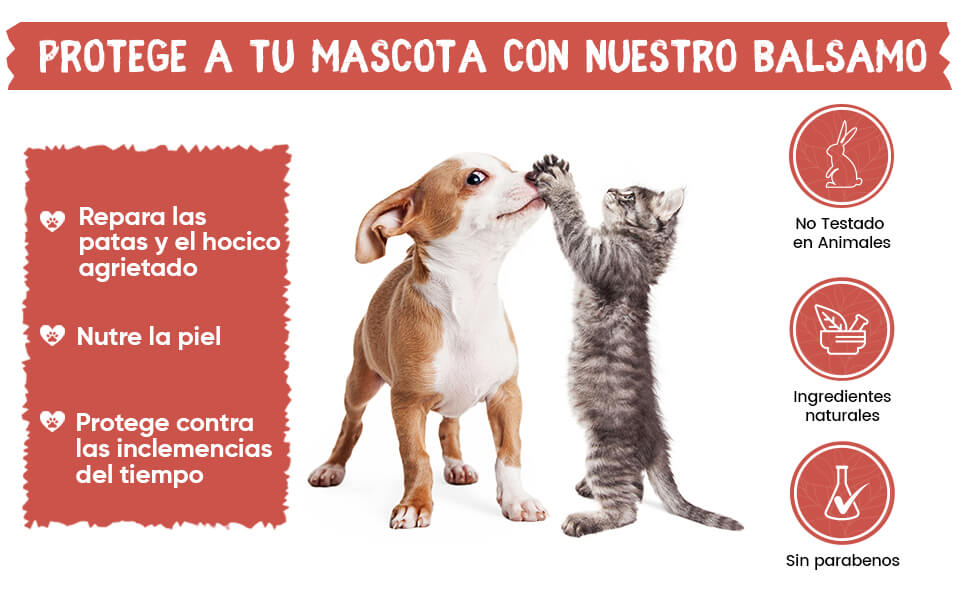 PROTEGE A TU MASCOTA CON NUESTRO BALSAMO

Repara las patas y el hocico agrietado

Nutre la piel

Protege contra las inclemencias del tiempo

No Testado en Animales

Ingredientes naturales

Sin parabenos