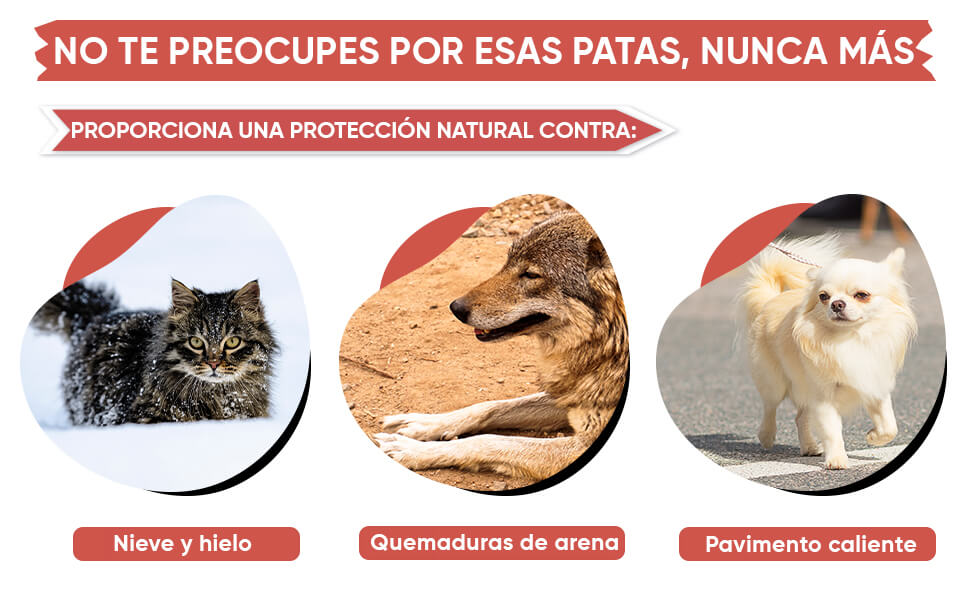 NO TE PREOCUPES POR ESAS PATAS, NUNCA MÁS

PROPORCIONA UNA PROTECCIÓN NATURAL CONTRA:

Nieve y hielo

Quemaduras de arena

Pavimento caliente