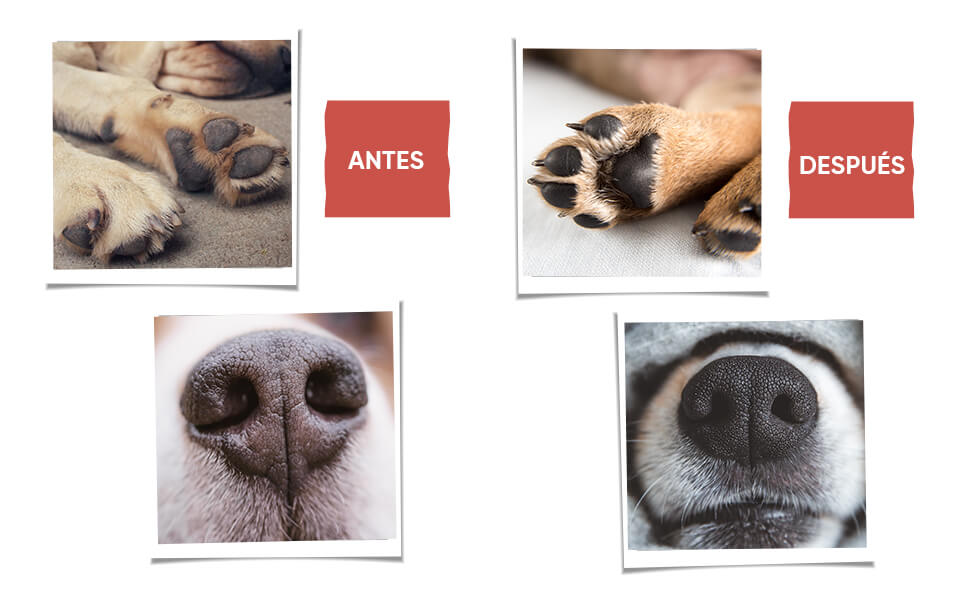 ANTES

DESPUÉS